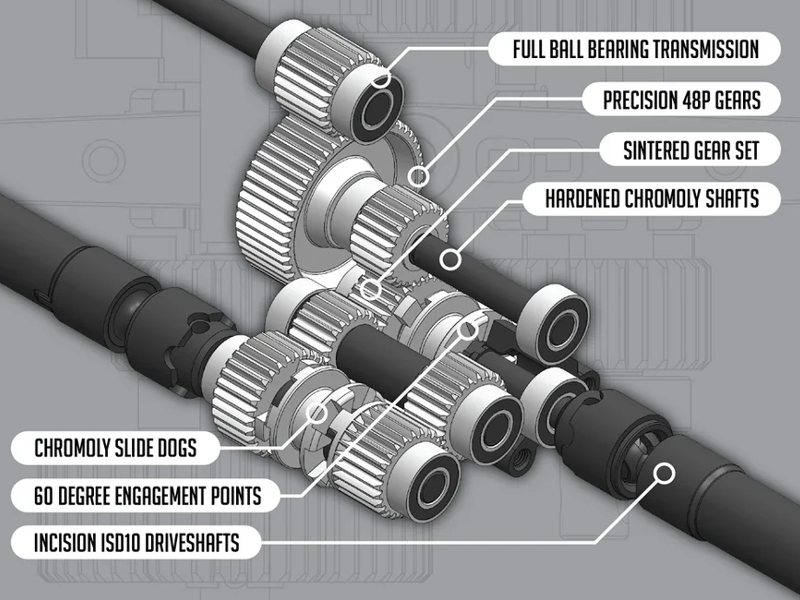 FULL BALL BEARING TRANSMISSION

PRECISION 48P GEARS

SINTERED GEAR SET

HARDENED CHROMOLY SHAFTS

CHROMOLY SLIDE DOGS

60 DEGREE ENGAGEMENT POINTS

INCISION ISD10 DRIVESHAFTS